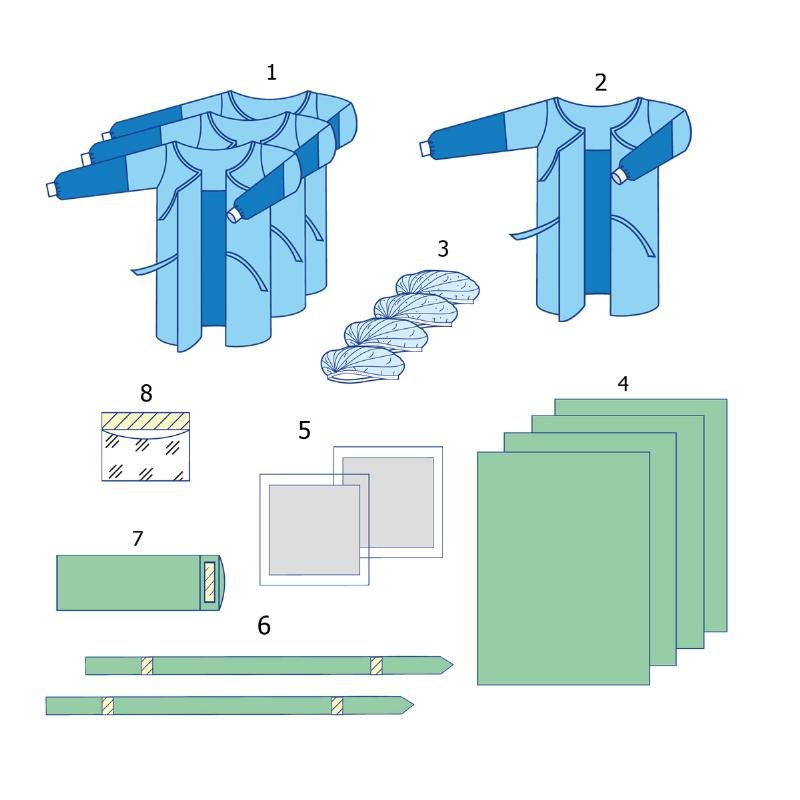 1
2
3
8
4
5
7
6